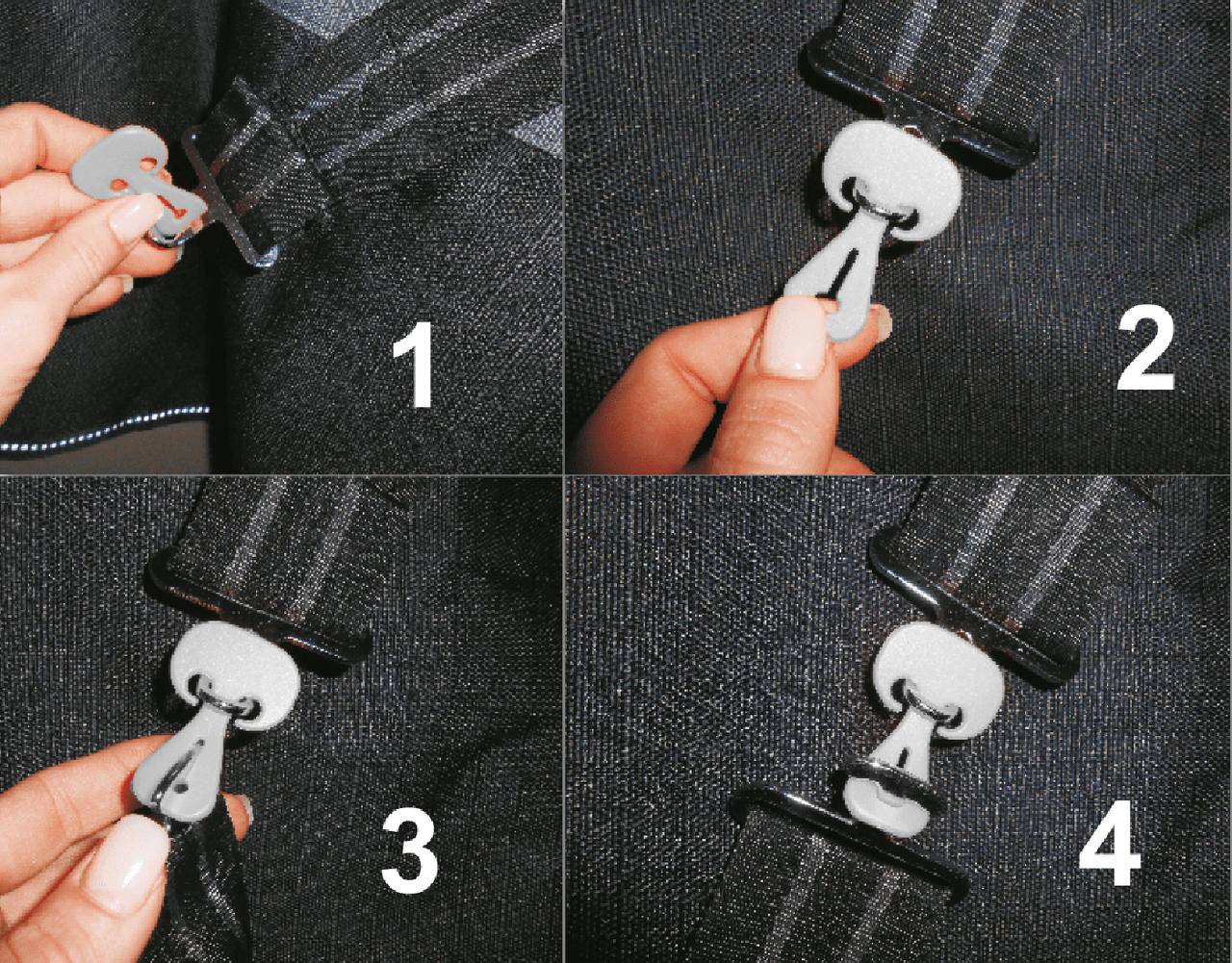 1

2

3

4